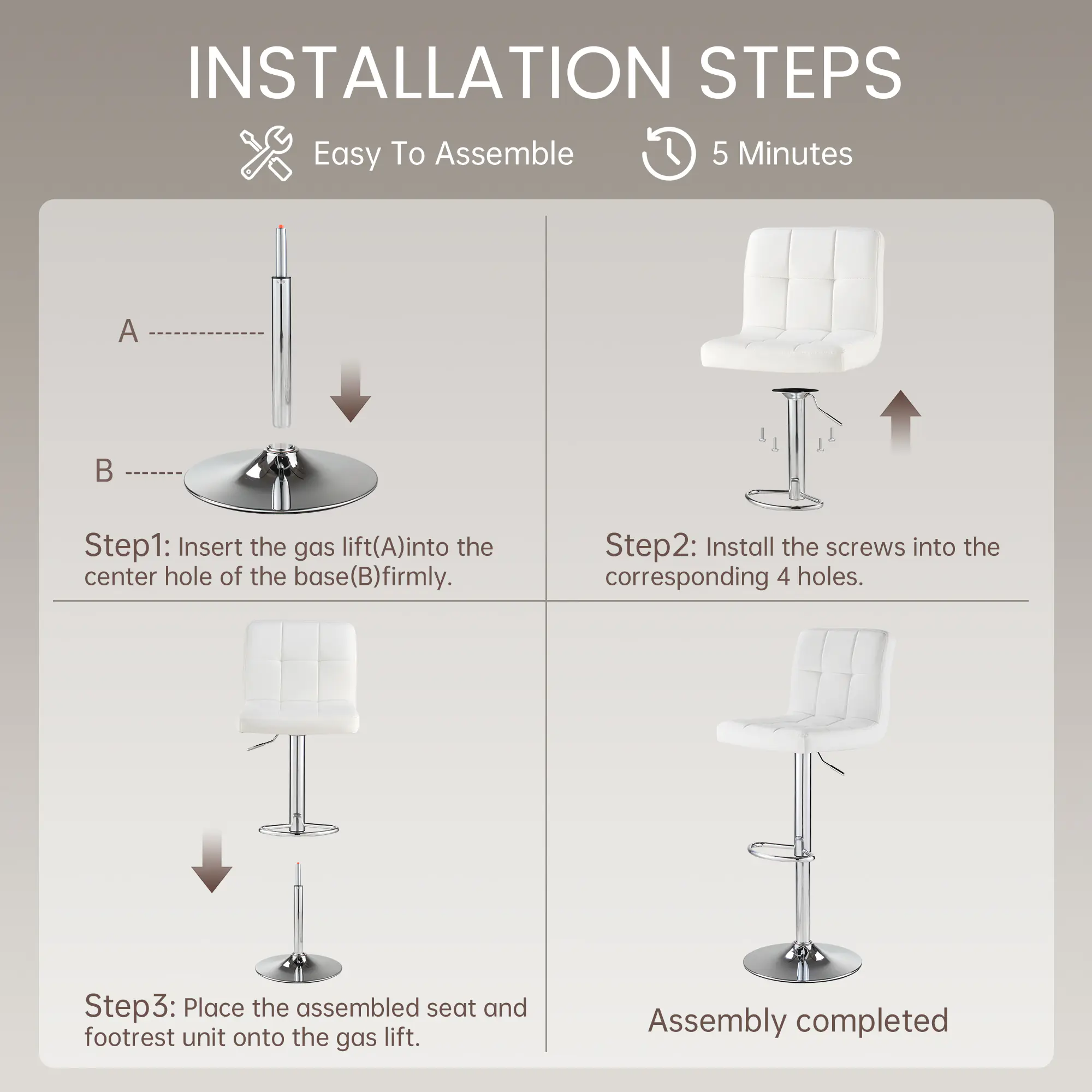 INSTALLATION STEPS

Easy To Assemble

5 Minutes

A

B

Step1: Insert the gas lift(A)into the center hole of the base(B)firmly.

Step2: Install the screws into the corresponding 4 holes.

Step3: Place the assembled seat and footrest unit onto the gas lift.

Assembly completed