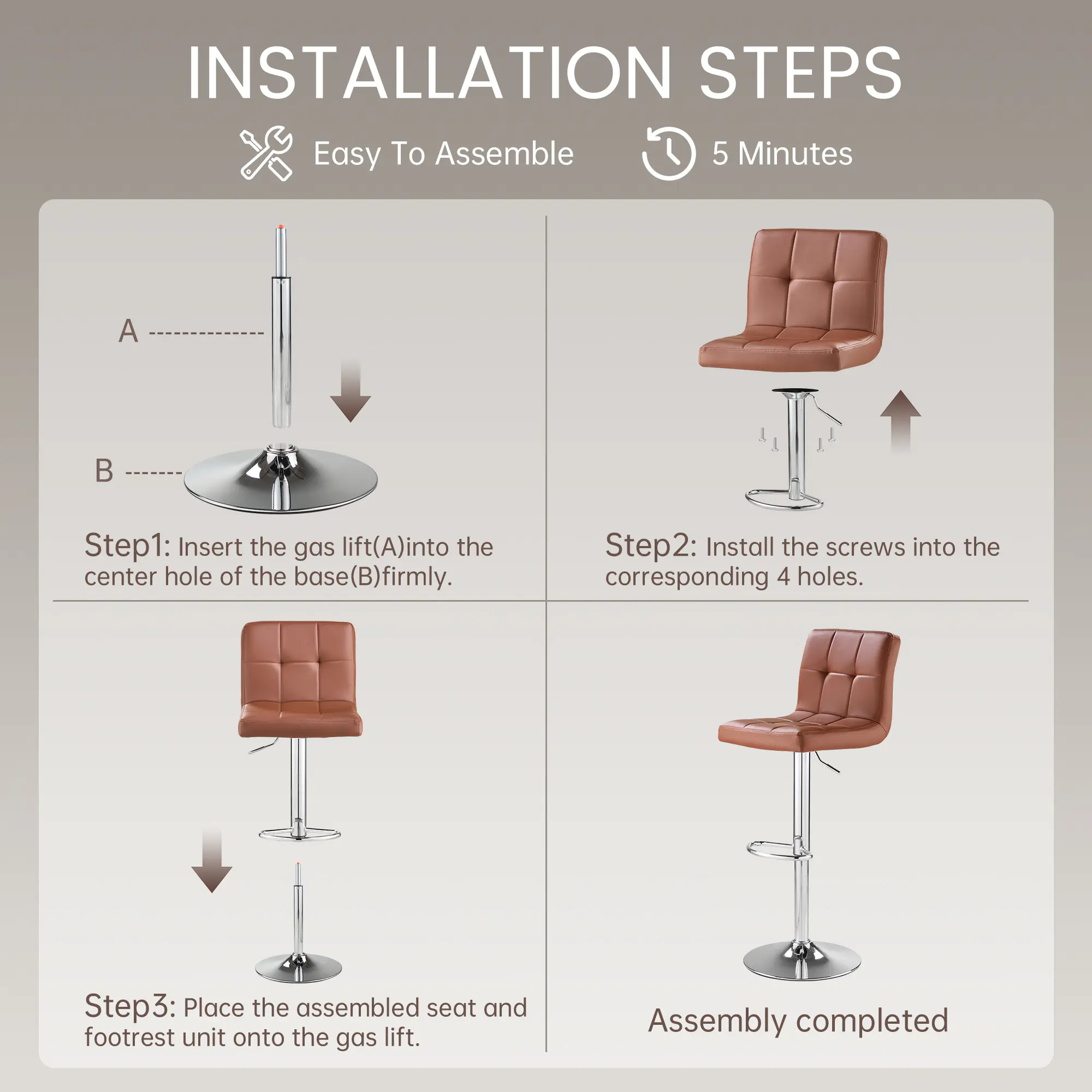 INSTALLATION STEPS

Easy To Assemble

5 Minutes

A

B

Step1: Insert the gas lift(A)into the center hole of the base(B)firmly.

Step2: Install the screws into the corresponding 4 holes.

Step3: Place the assembled seat and footrest unit onto the gas lift.

Assembly completed