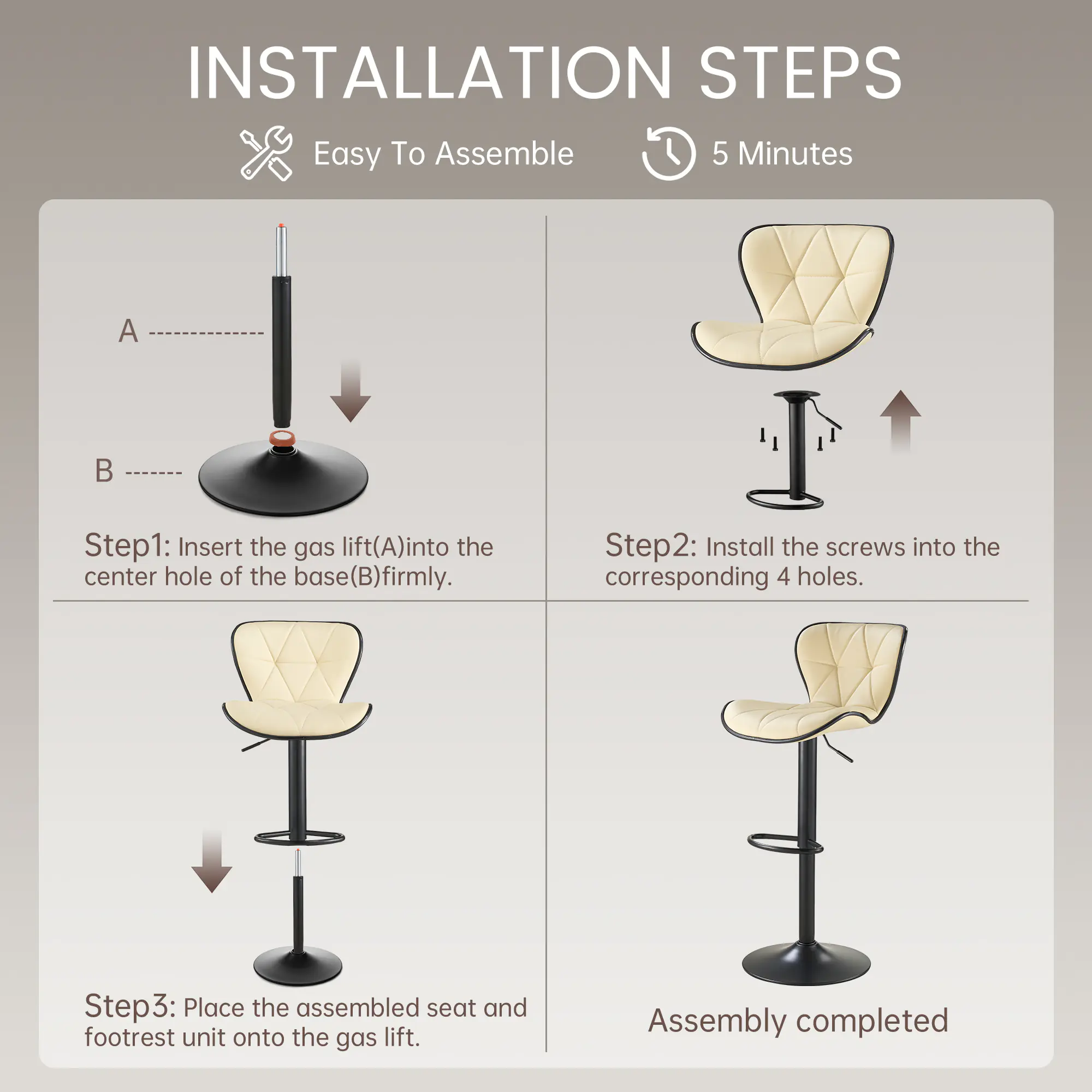 INSTALLATION STEPS

Easy To Assemble

5 Minutes

A

B

Step1: Insert the gas lift(A)into the center hole of the base(B)firmly.

Step2: Install the screws into the corresponding 4 holes.

Step3: Place the assembled seat and footrest unit onto the gas lift.

Assembly completed