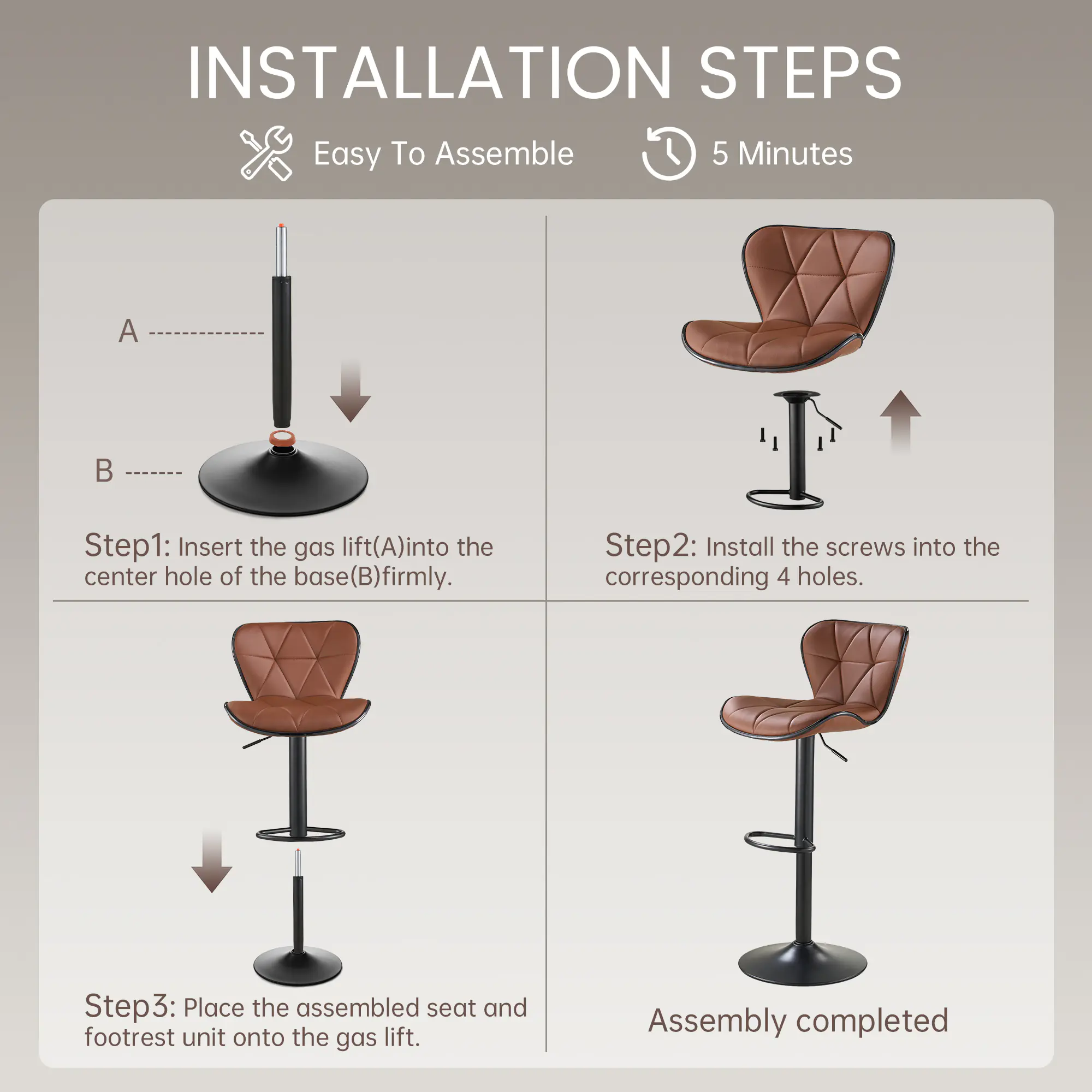 INSTALLATION STEPS

Easy To Assemble

5 Minutes

A

B

Step1: Insert the gas lift(A)into the center hole of the base(B)firmly.

Step2: Install the screws into the corresponding 4 holes.

Step3: Place the assembled seat and footrest unit onto the gas lift.

Assembly completed