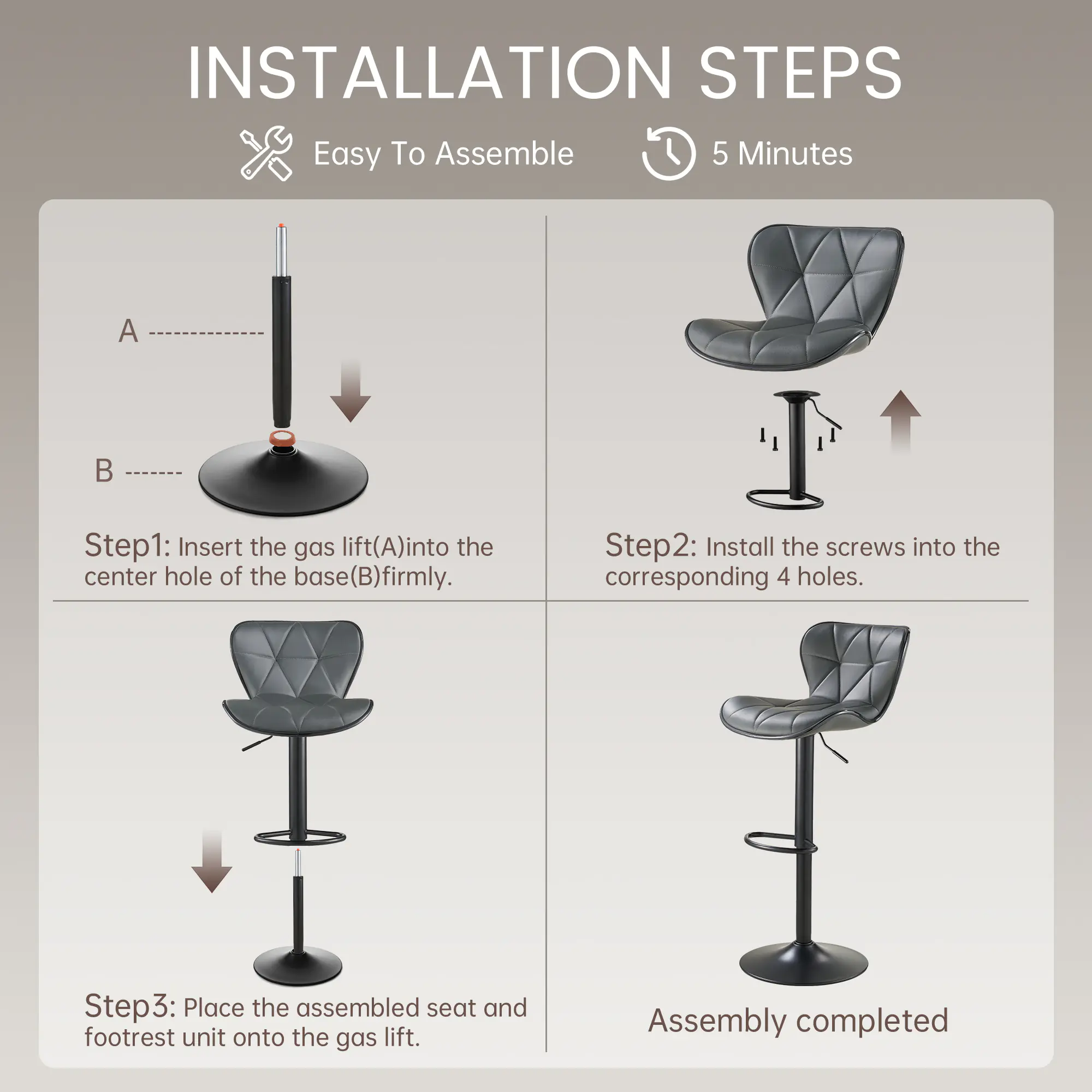 INSTALLATION STEPS

Easy To Assemble

5 Minutes

A

B

Step1: Insert the gas lift(A)into the center hole of the base(B)firmly.

Step2: Install the screws into the corresponding 4 holes.

Step3: Place the assembled seat and footrest unit onto the gas lift.

Assembly completed