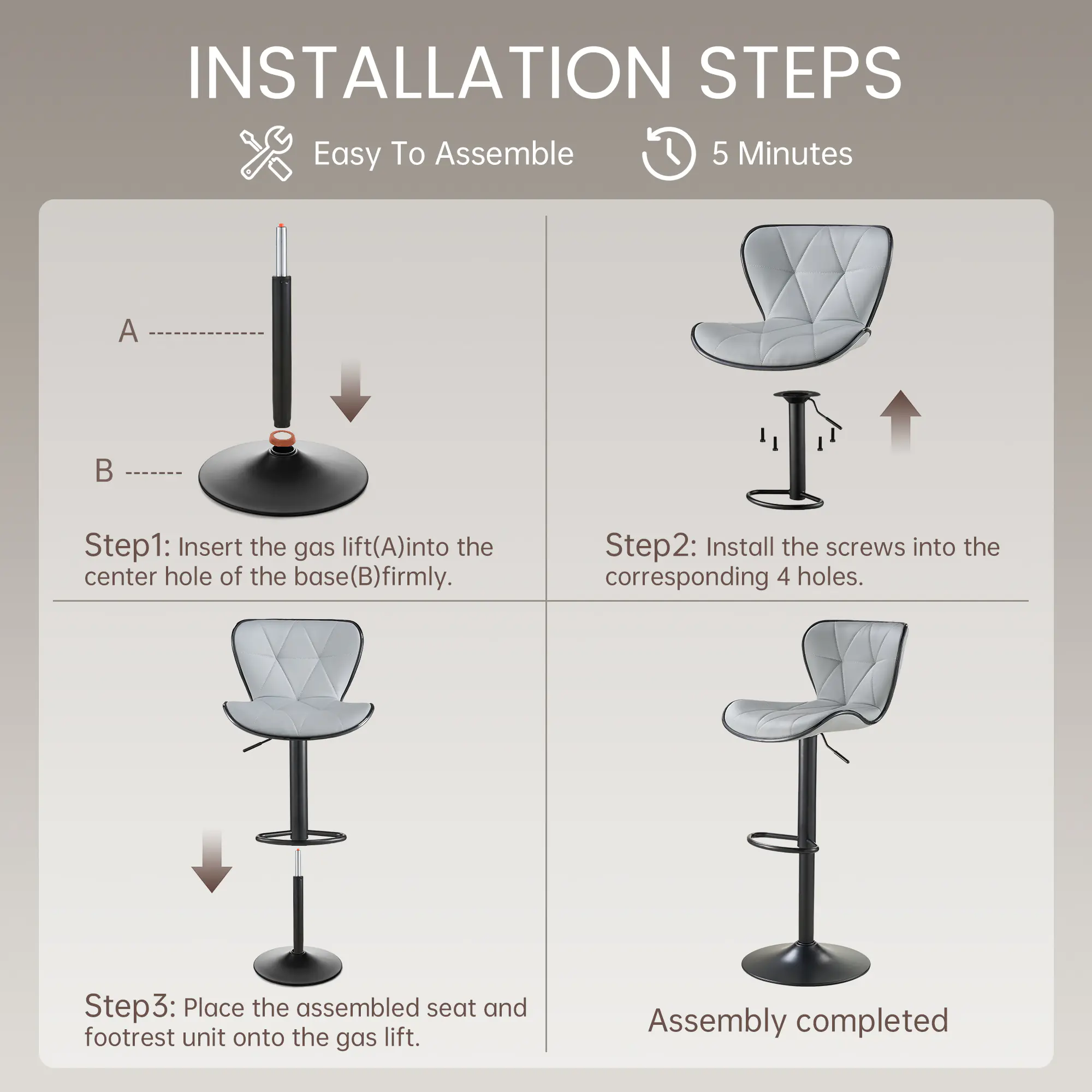 INSTALLATION STEPS

Easy To Assemble

5 Minutes

A

B

Step1: Insert the gas lift(A)into the center hole of the base(B)firmly.

Step2: Install the screws into the corresponding 4 holes.

Step3: Place the assembled seat and footrest unit onto the gas lift.

Assembly completed