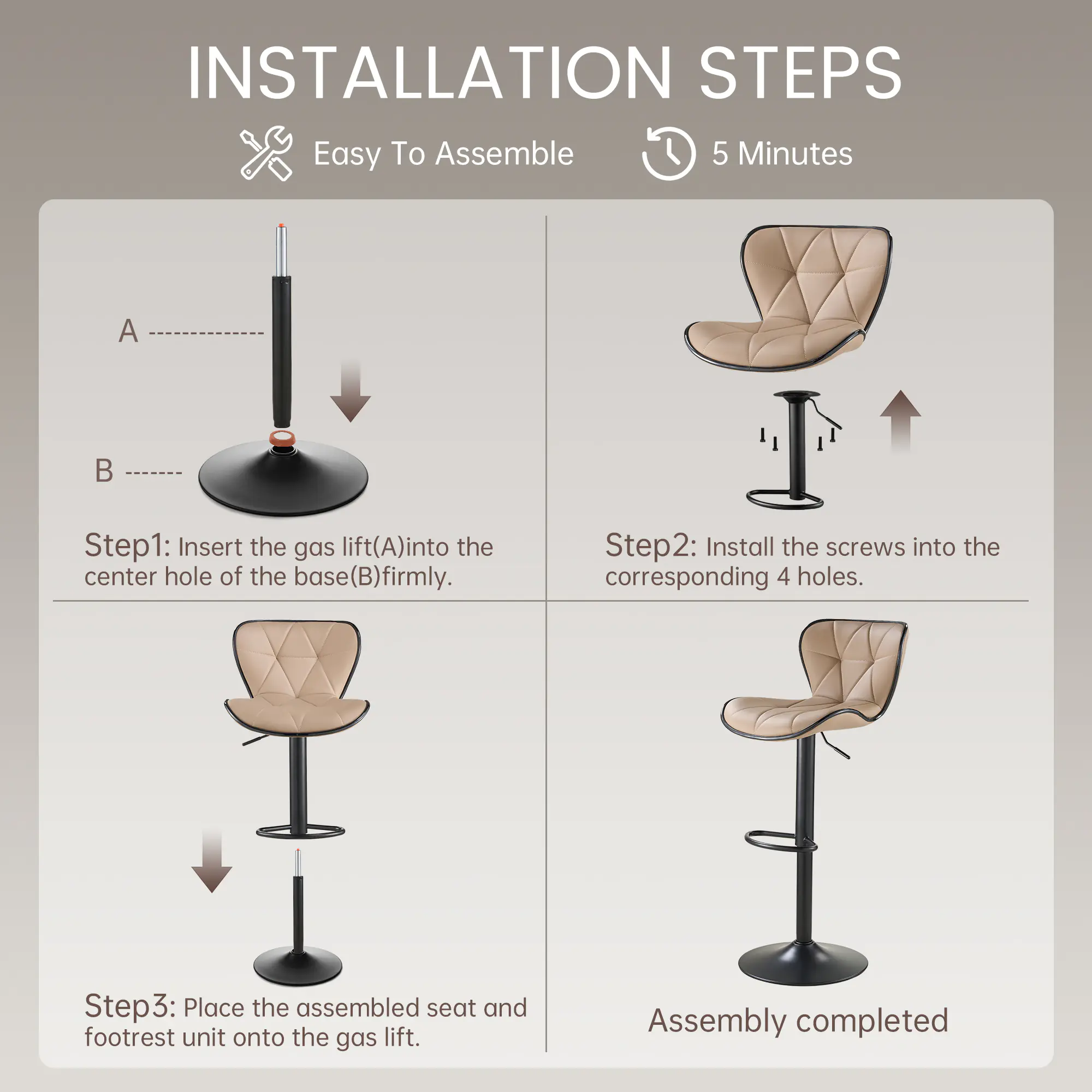 INSTALLATION STEPS

Easy To Assemble

5 Minutes

A

B

Step1: Insert the gas lift(A)into the center hole of the base(B)firmly.

Step2: Install the screws into the corresponding 4 holes.

Step3: Place the assembled seat and footrest unit onto the gas lift.

Assembly completed