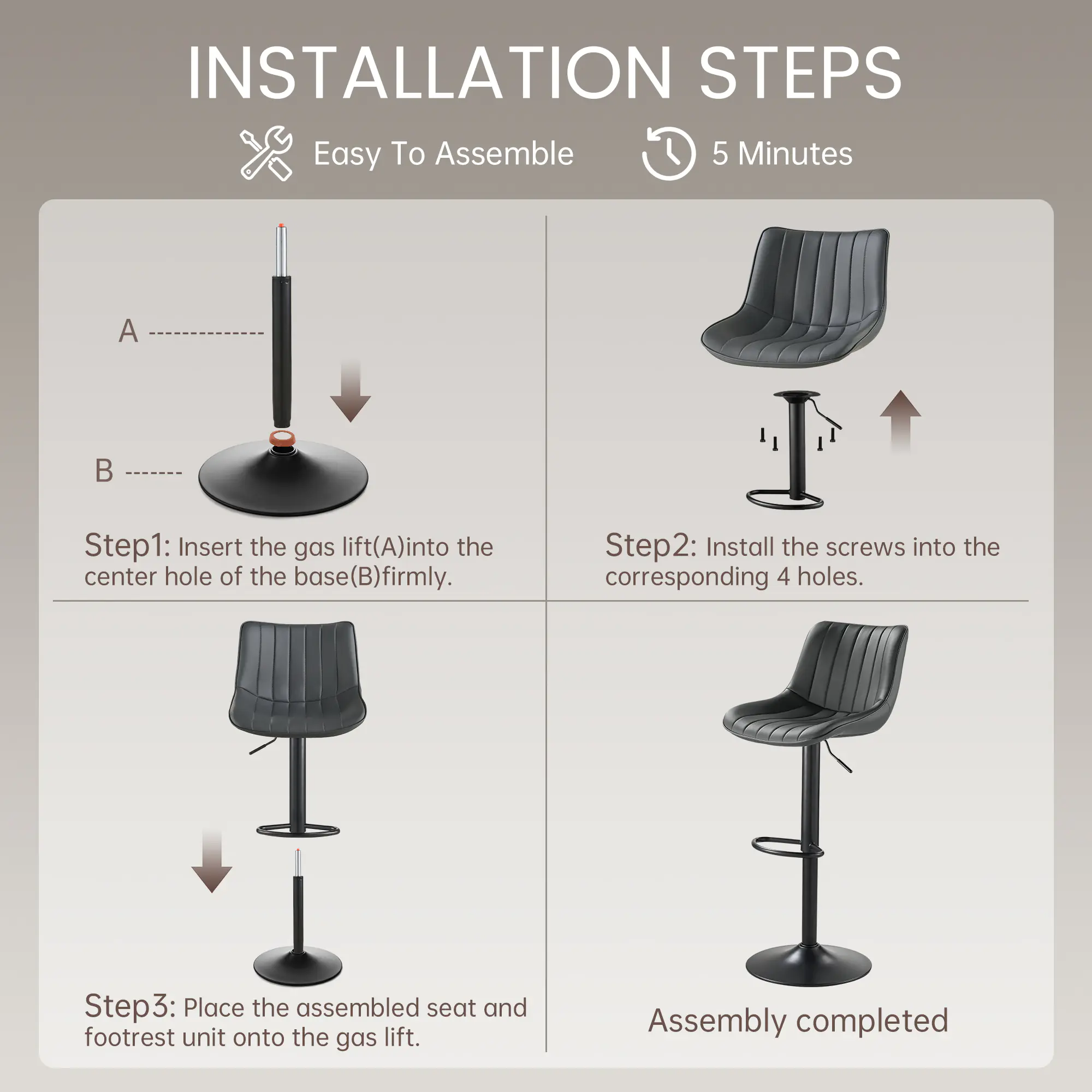 INSTALLATION STEPS

Easy To Assemble

5 Minutes

A

B

Step1: Insert the gas lift(A)into the center hole of the base(B)firmly.

Step2: Install the screws into the corresponding 4 holes.

Step3: Place the assembled seat and footrest unit onto the gas lift.

Assembly completed