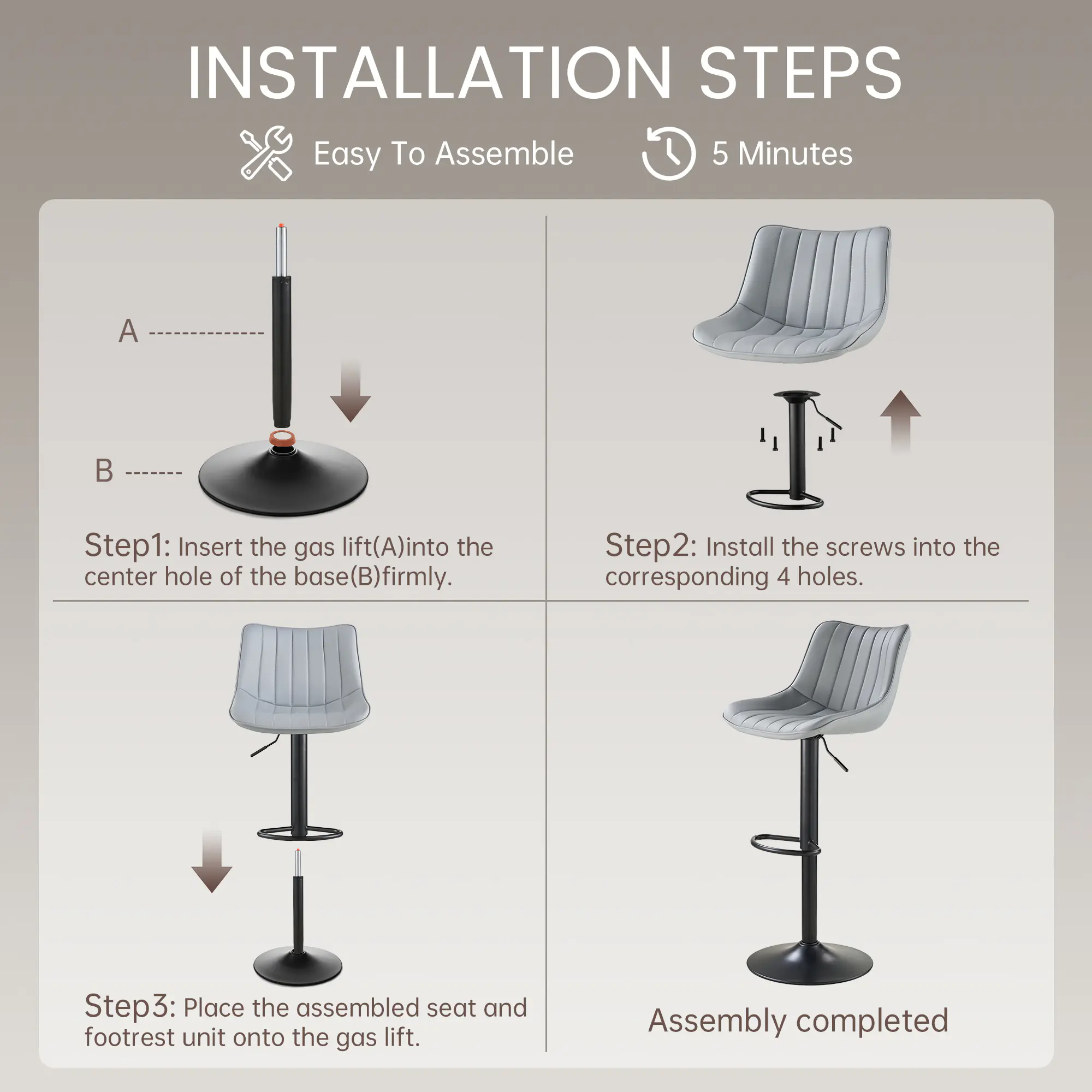 INSTALLATION STEPS

Easy To Assemble

5 Minutes

A

B

Step1: Insert the gas lift(A)into the center hole of the base(B)firmly.

Step2: Install the screws into the corresponding 4 holes.

Step3: Place the assembled seat and footrest unit onto the gas lift.

Assembly completed