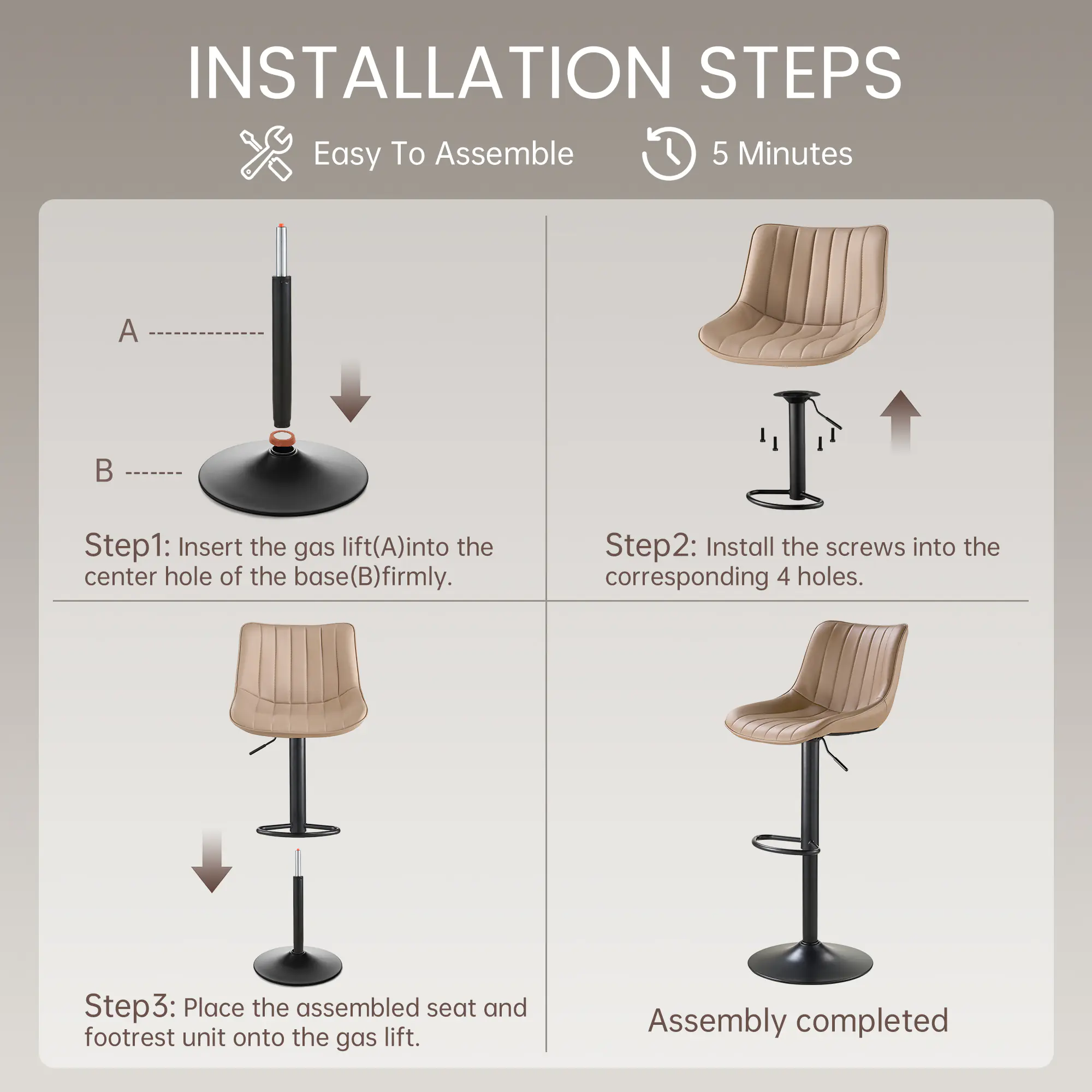 INSTALLATION STEPS

Easy To Assemble

5 Minutes

A

B

Step1: Insert the gas lift(A)into the center hole of the base(B)firmly.

Step2: Install the screws into the corresponding 4 holes.

Step3: Place the assembled seat and footrest unit onto the gas lift.

Assembly completed