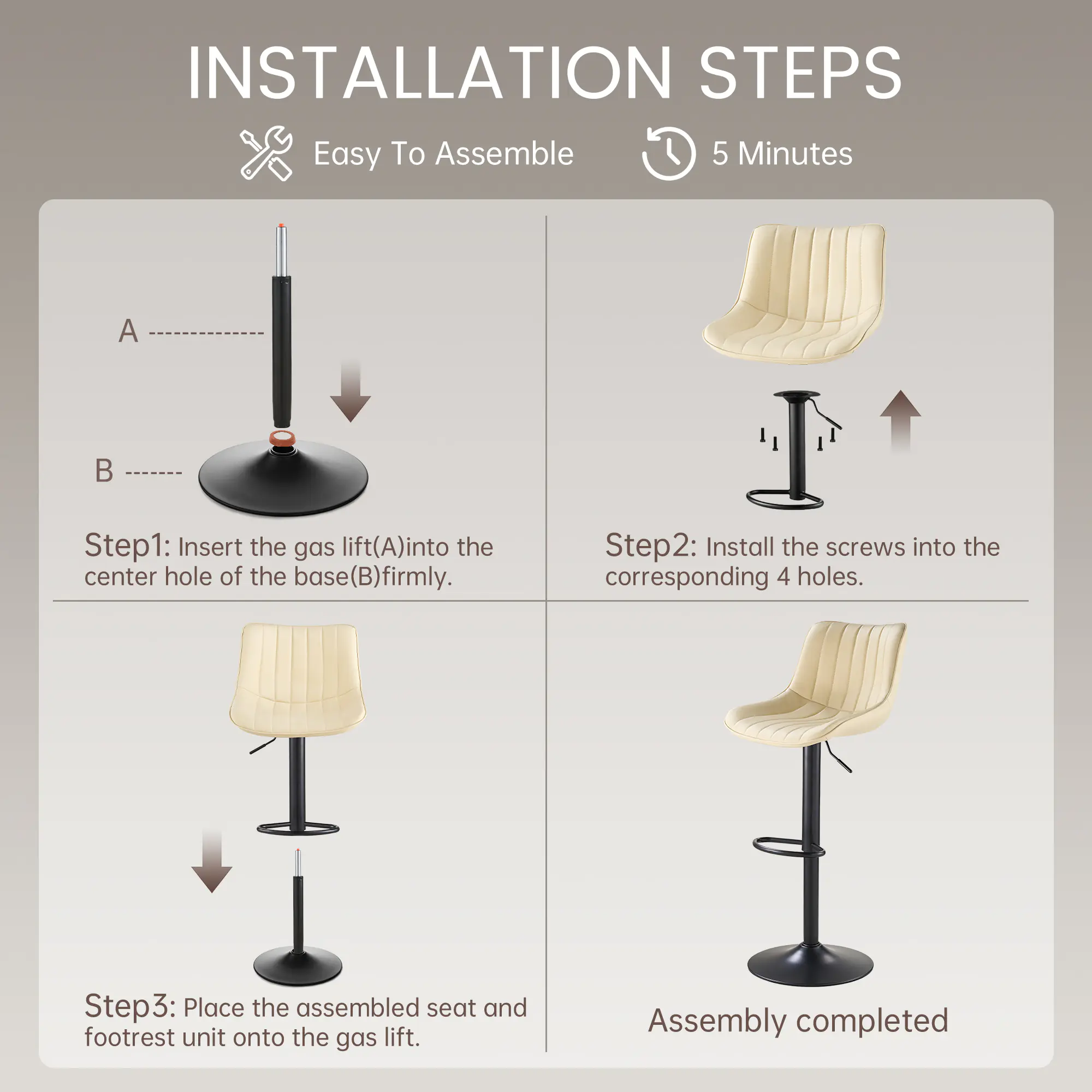 INSTALLATION STEPS

Easy To Assemble

5 Minutes

A

B

Step1: Insert the gas lift(A)into the center hole of the base(B)firmly.

Step2: Install the screws into the corresponding 4 holes.

Step3: Place the assembled seat and footrest unit onto the gas lift.

Assembly completed