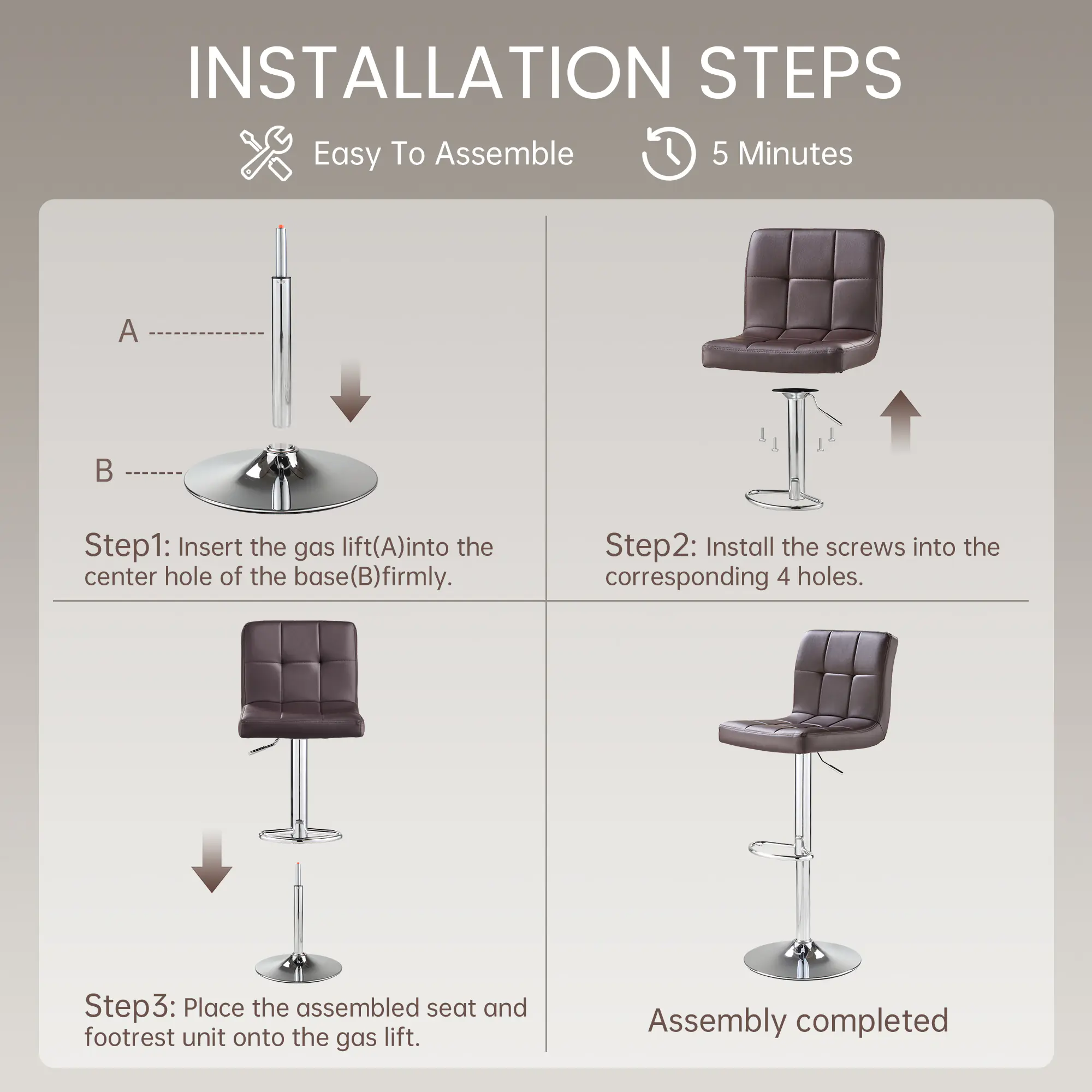 INSTALLATION STEPS

Easy To Assemble

5 Minutes

A

B

Step1: Insert the gas lift(A)into the center hole of the base(B)firmly.

Step2: Install the screws into the corresponding 4 holes.

Step3: Place the assembled seat and footrest unit onto the gas lift.

Assembly completed