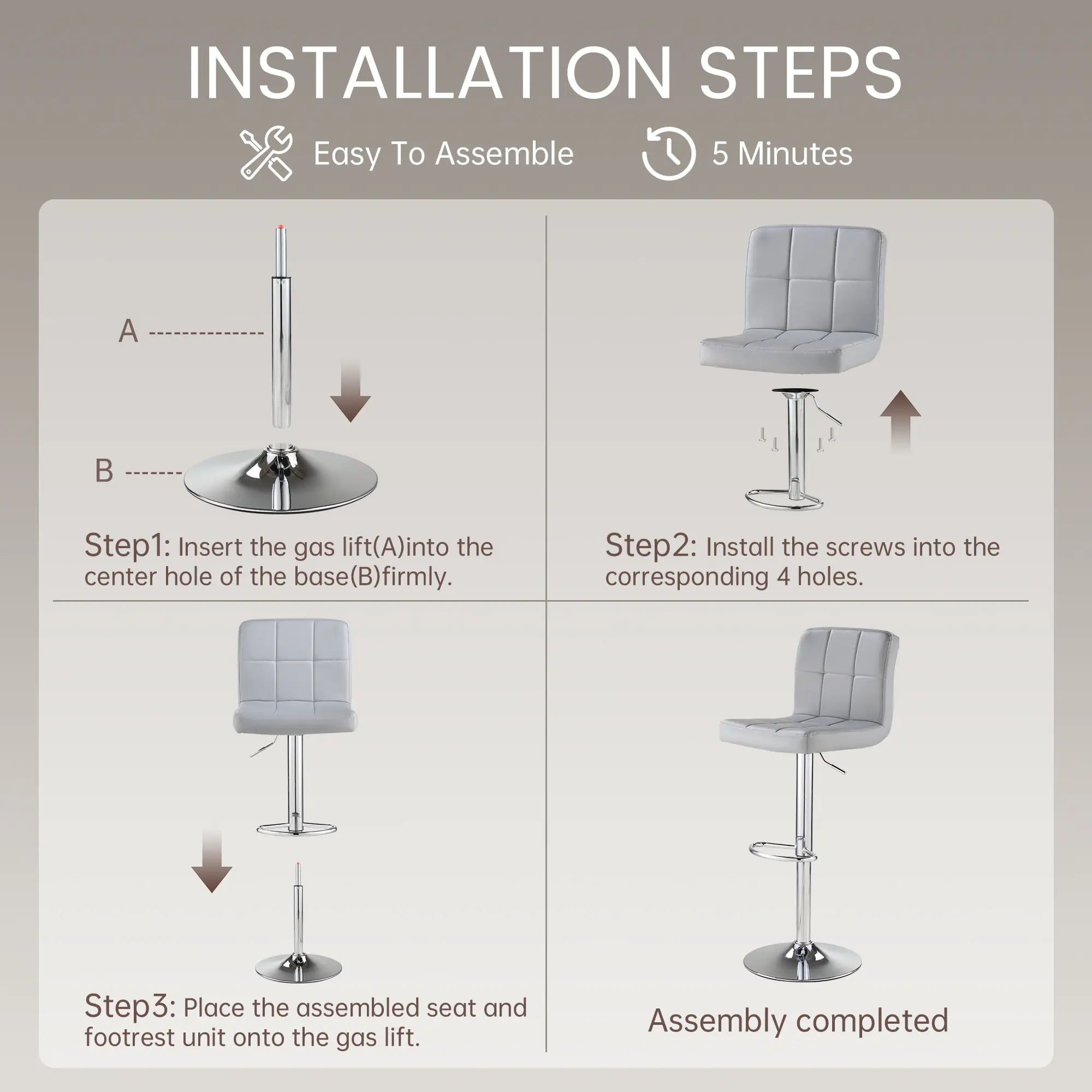 INSTALLATION STEPS

Easy To Assemble

5 Minutes

A

B

Step1: Insert the gas lift(A)into the center hole of the base(B)firmly.

Step2: Install the screws into the corresponding 4 holes.

Step3: Place the assembled seat and footrest unit onto the gas lift.

Assembly completed