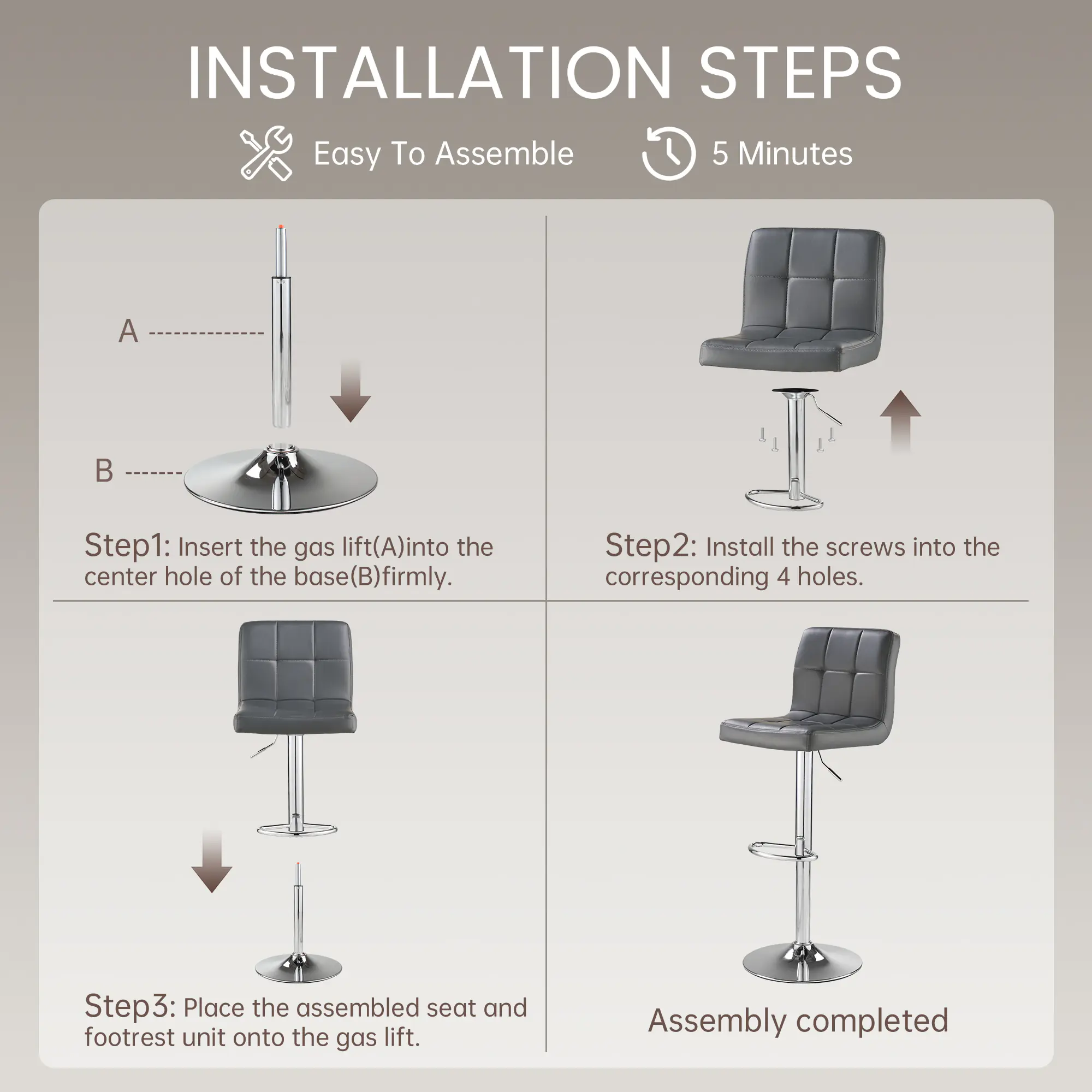 INSTALLATION STEPS

Easy To Assemble

5 Minutes

A

B

Step1: Insert the gas lift(A)into the center hole of the base(B)firmly.

Step2: Install the screws into the corresponding 4 holes.

Step3: Place the assembled seat and footrest unit onto the gas lift.

Assembly completed