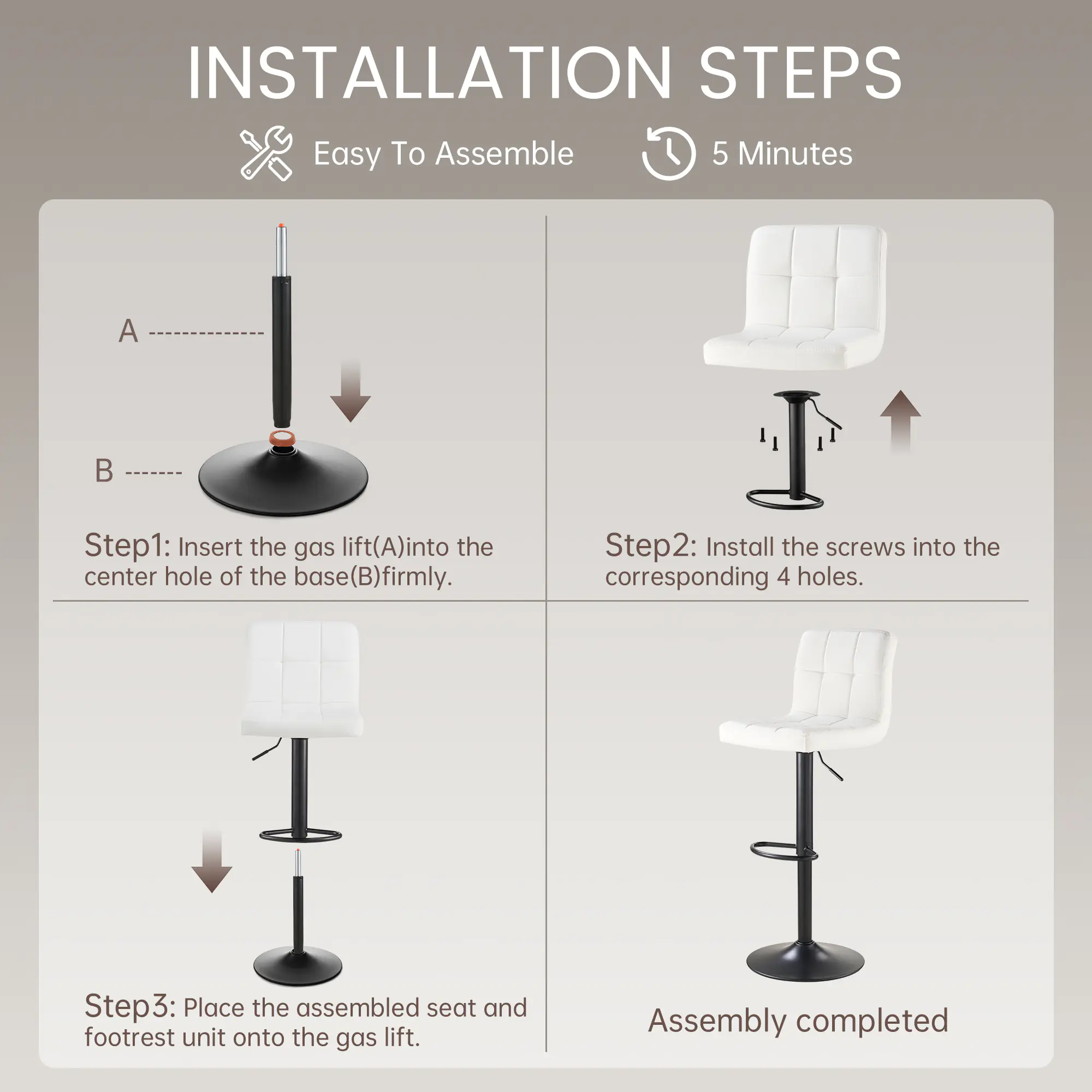 INSTALLATION STEPS

Easy To Assemble

5 Minutes

A

B

Step1: Insert the gas lift(A)into the center hole of the base(B)firmly.

Step2: Install the screws into the corresponding 4 holes.

Step3: Place the assembled seat and footrest unit onto the gas lift.

Assembly completed