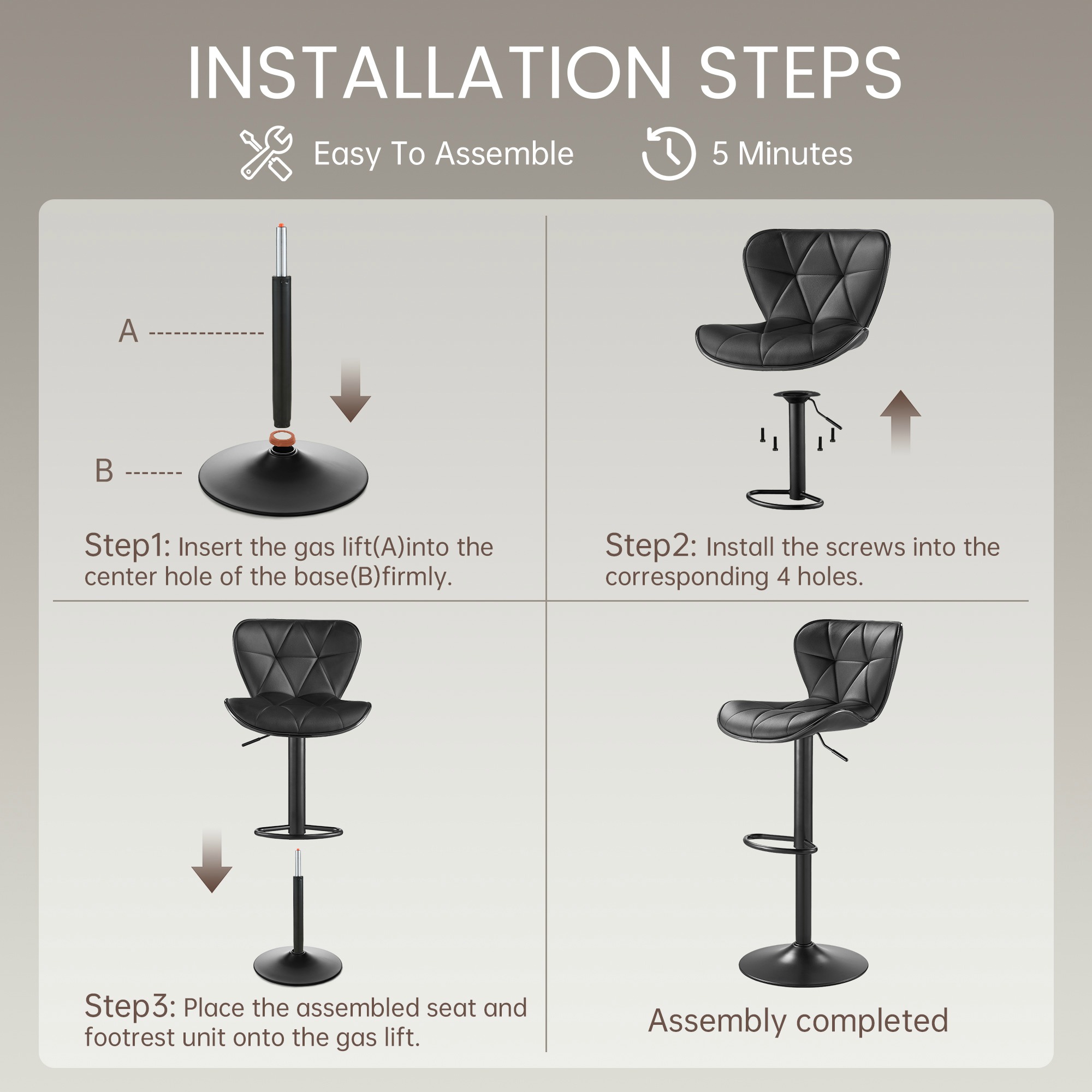 INSTALLATION STEPS

Easy To Assemble

5 Minutes

A

B

Step1: Insert the gas lift(A)into the center hole of the base(B)firmly.

Step2: Install the screws into the corresponding 4 holes.

Step3: Place the assembled seat and footrest unit onto the gas lift.

Assembly completed