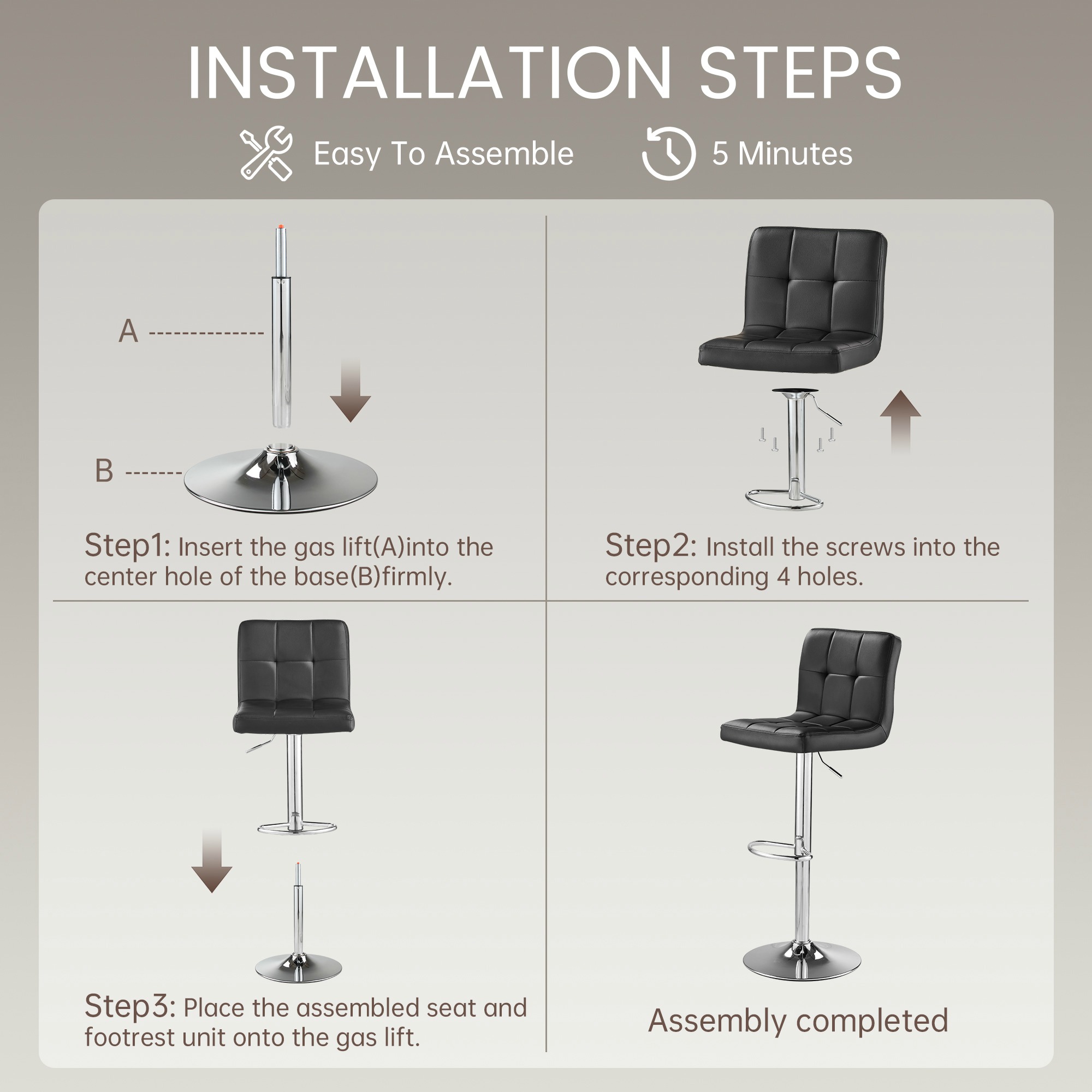 INSTALLATION STEPS

Easy To Assemble

5 Minutes

A

B

Step1: Insert the gas lift(A)into the center hole of the base(B)firmly.

Step2: Install the screws into the corresponding 4 holes.

Step3: Place the assembled seat and footrest unit onto the gas lift.

Assembly completed